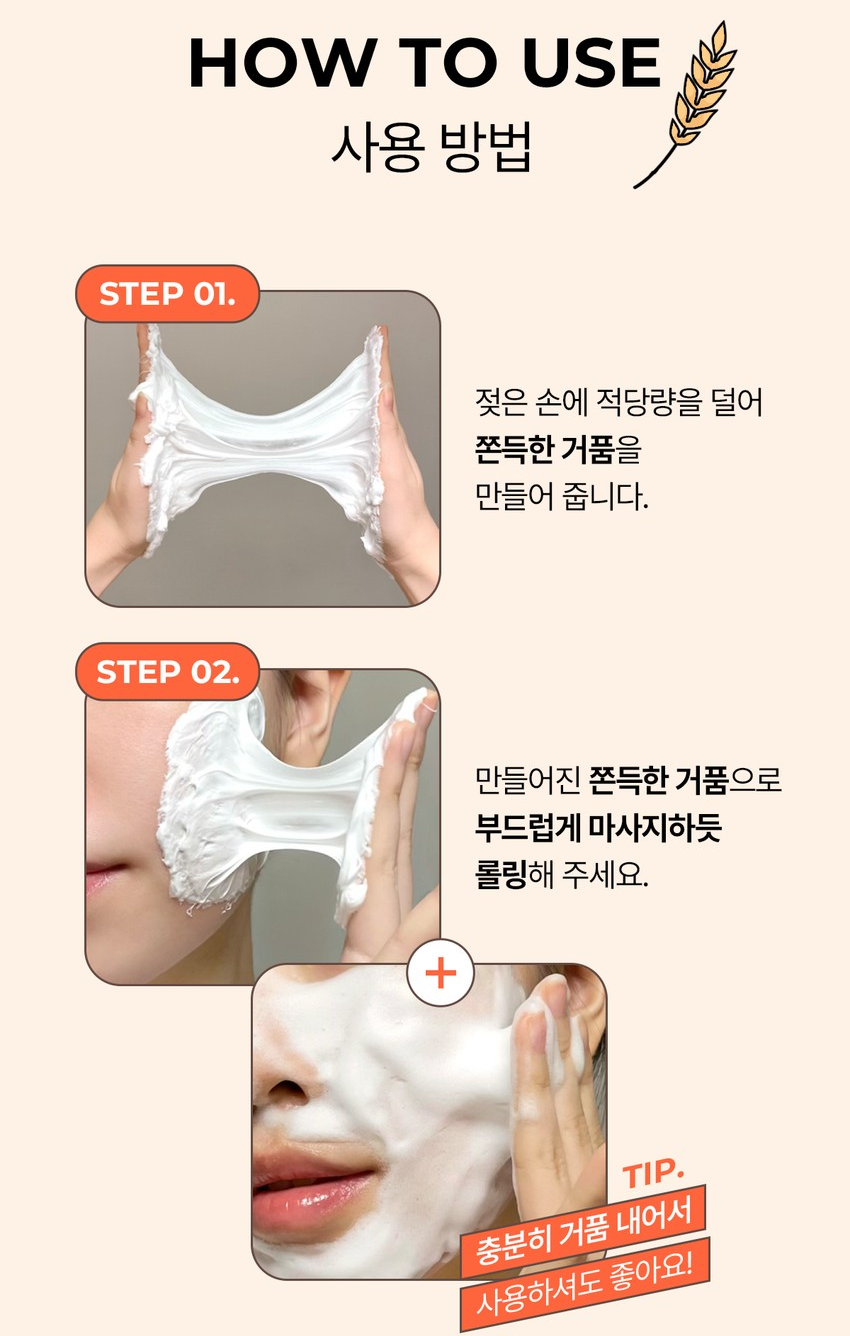 HOW TO USE
사용 방법

STEP 01.

젖은 손에 적당량을 덜어 쫀득한 거품을 만들어 줍니다.

STEP 02.

만들어진 쫀득한 거품으로 부드럽게 마사지하듯 롤링해 주세요.

+

TIP.
충분히 거품 내어서
사용하셔도 좋아요!